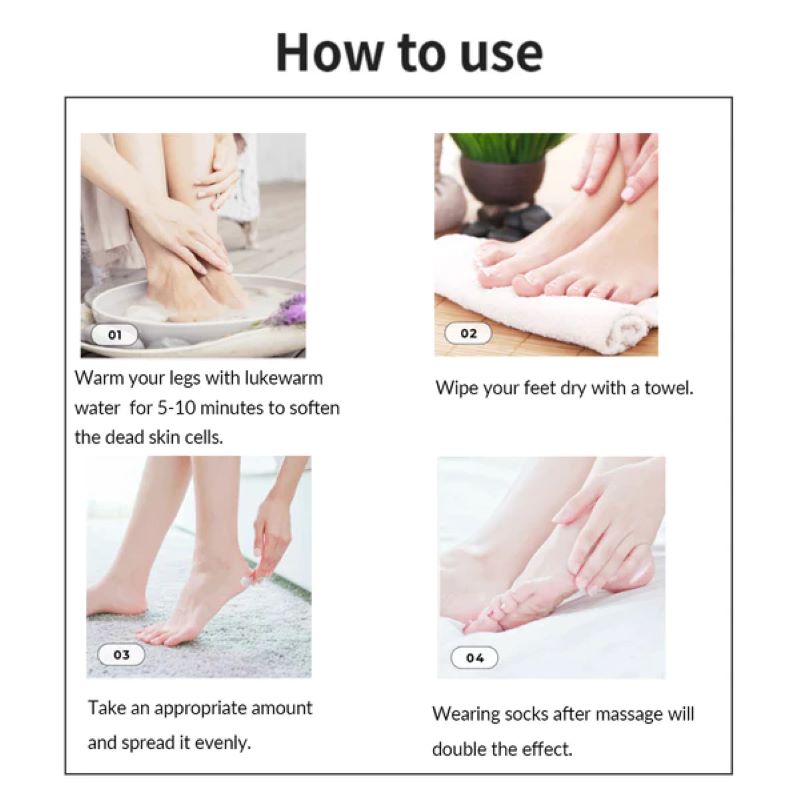 How to use

01

Warm your legs with lukewarm water for 5-10 minutes to soften the dead skin cells.

02

Wipe your feet dry with a towel.

03

Take an appropriate amount and spread it evenly.

04

Wearing socks after massage will double the effect.